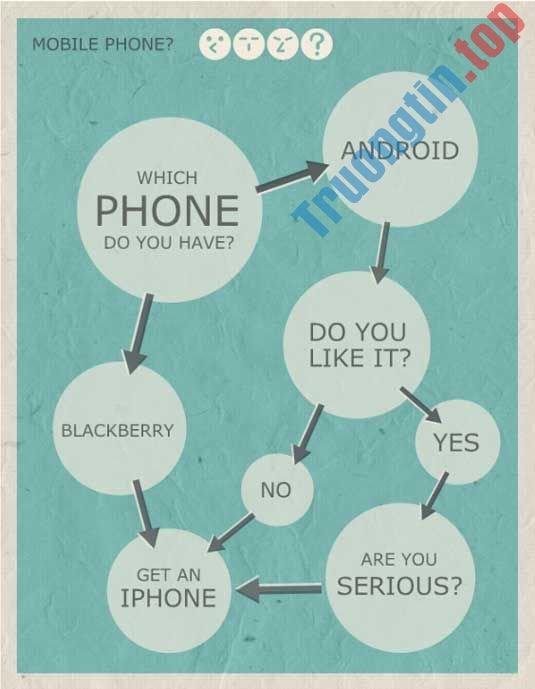 MOBILE PHONE? ?

Truongtin.top

WHICH PHONE DO YOU HAVE?

ANDROID

DO YOU LIKE IT?

BLACKBERRY

YES

NO

GET AN IPHONE

ARE YOU SERIOUS?